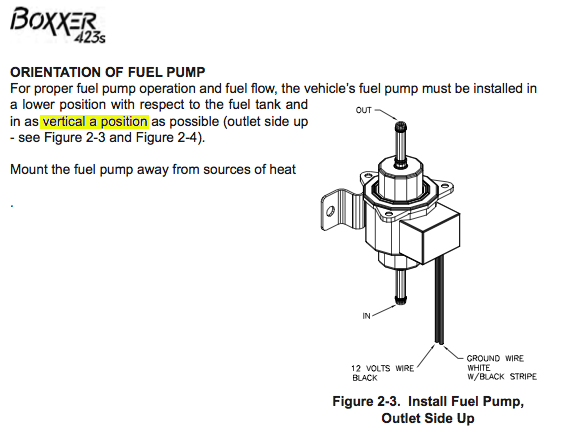 BOXXER 423s

ORIENTATION OF FUEL PUMP
For proper fuel pump operation and fuel flow, the vehicle's fuel pump must be installed in a lower position with respect to the fuel tank and in as vertical a position as possible (outlet side up - see Figure 2-3 and Figure 2-4).

Mount the fuel pump away from sources of heat

.

OUT

IN

12 VOLTS WIRE BLACK

GROUND WIRE WHITE W/BLACK STRIPE

Figure 2-3. Install Fuel Pump, Outlet Side Up